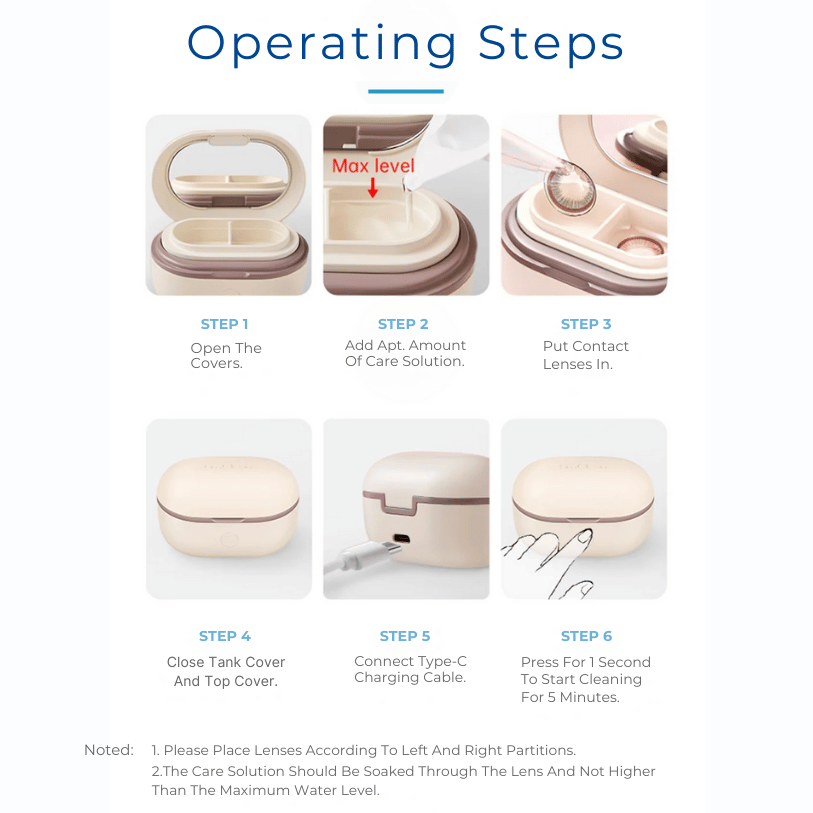 Operating Steps

Max level

STEP 1
Open The Covers.

STEP 2
Add Apt. Amount Of Care Solution.

STEP 3
Put Contact Lenses In.

STEP 4
Close Tank Cover And Top Cover.

STEP 5
Connect Type-C Charging Cable.

STEP 6
Press For 1 Second To Start Cleaning For 5 Minutes.

Noted: 1. Please Place Lenses According To Left And Right Partitions.
2.The Care Solution Should Be Soaked Through The Lens And Not Higher Than The Maximum Water Level.